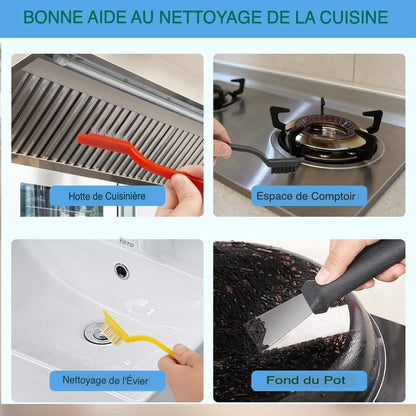 BONNE AIDE AU NETTOYAGE DE LA CUISINE

Hotte de Cuisinière

Espace de Comptoir

TOTO

Nettoyage de l'Évier

Fond du Pot