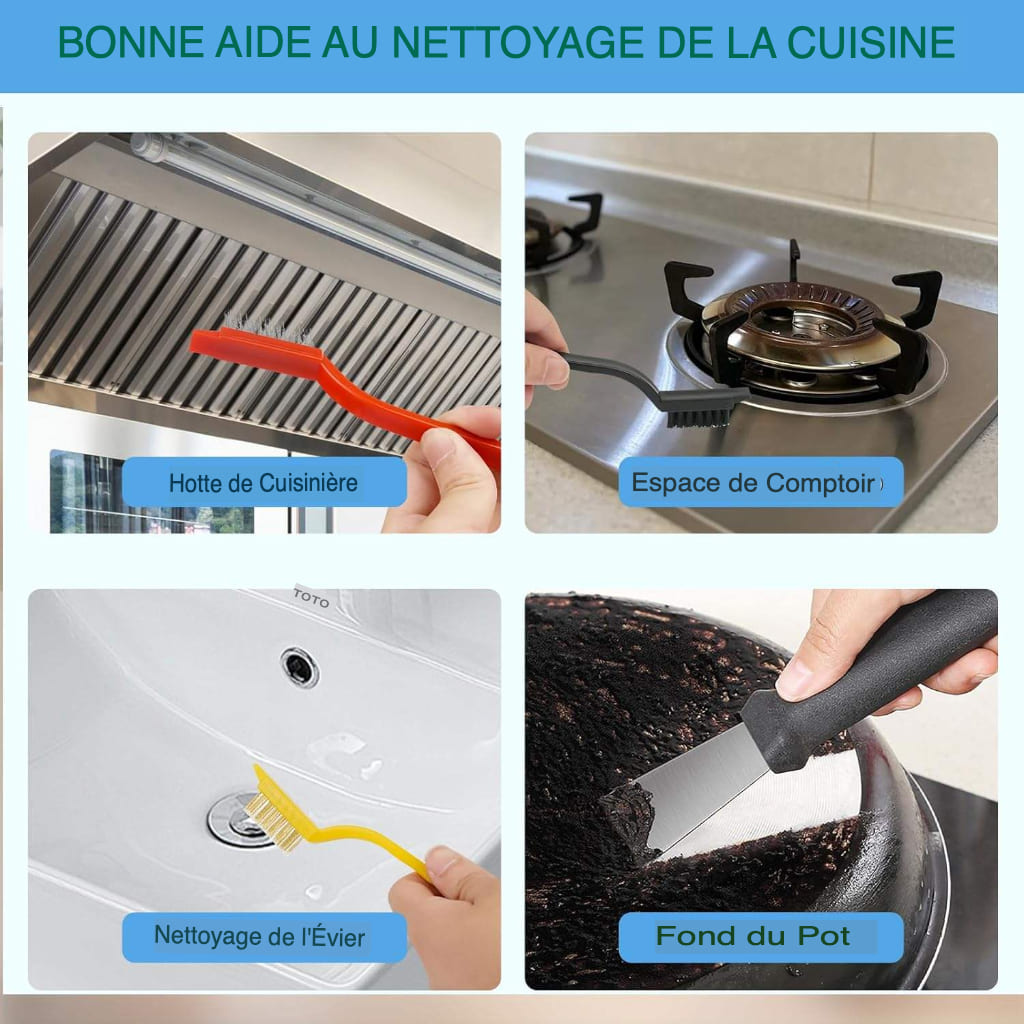 BONNE AIDE AU NETTOYAGE DE LA CUISINE

Hotte de Cuisinière

Espace de Comptoir

TOTO

Nettoyage de l'Évier

Fond du Pot