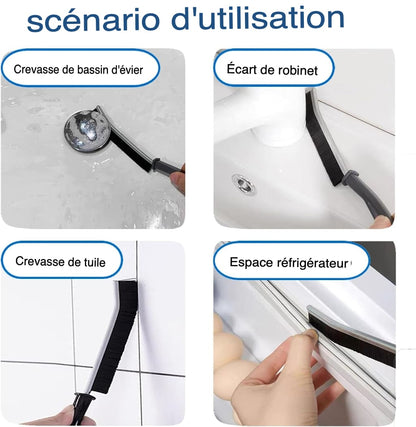 scénario d'utilisation

Crevasse de bassin d'évier

Écart de robinet

Crevasse de tuile

Espace réfrigérateur