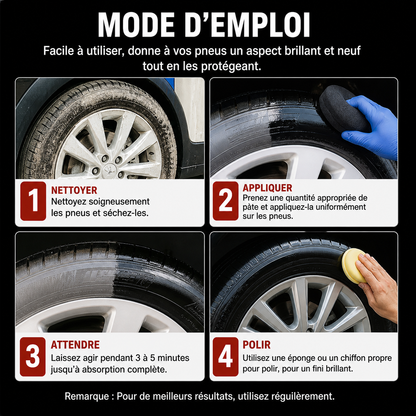 MODE D'EMPLOI

Facile à utiliser, donne à vos pneus un aspect brillant et neuf tout en les protégeant.

1
NETTOYER
Nettoyez soigneusement les pneus et séchez-les.

2
APPLIQUER
Prenez une quantité appropriée de pâte et appliquez-la uniformément sur les pneus.

3
ATTENDRE
Laissez agir pendant 3 à 5 minutes jusqu'à absorption complète.

4
POLIR
Utilisez une éponge ou un chiffon propre pour polir, pour un fini brillant.

Remarque : Pour de meilleurs résultats, utilisez régulièrement.