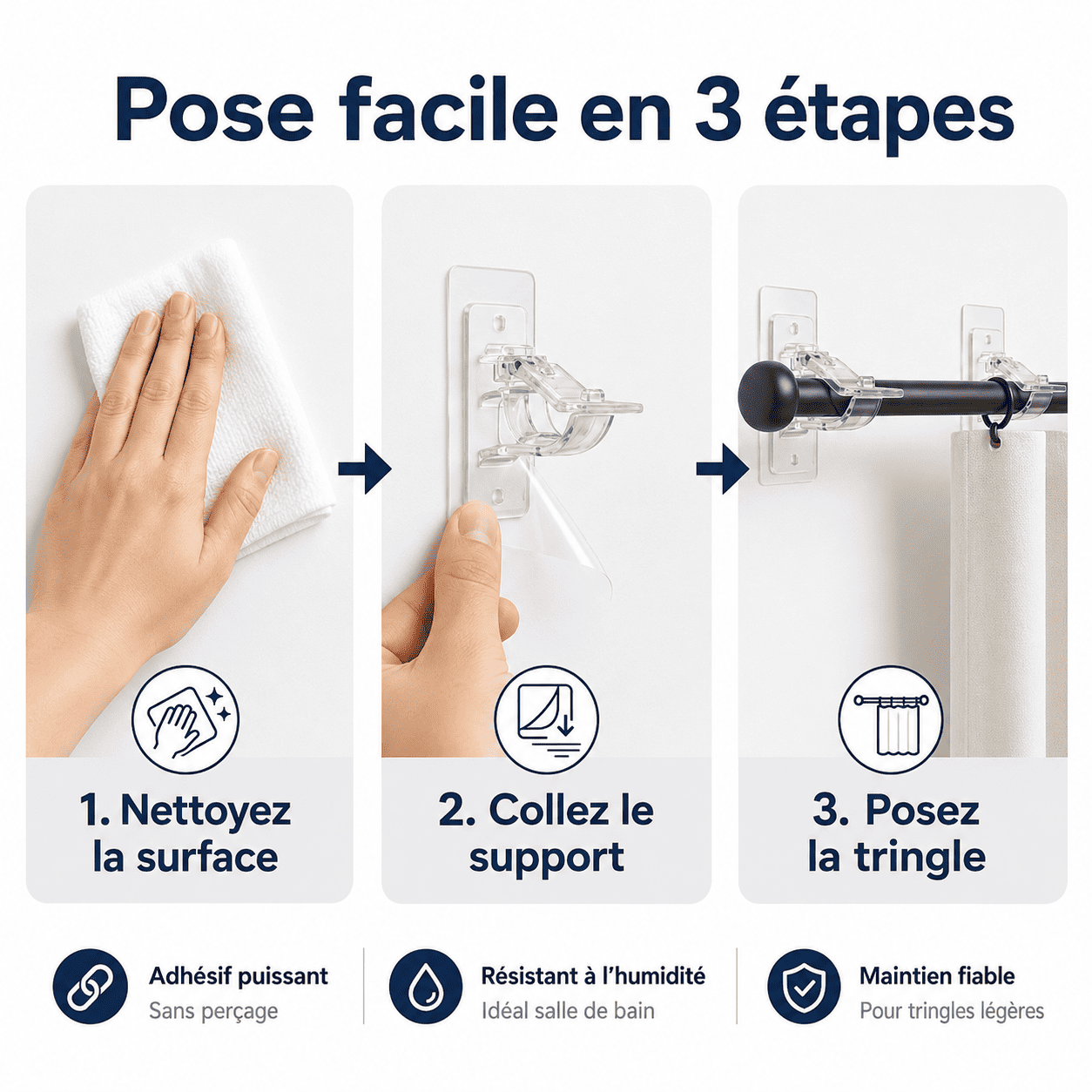 Pose facile en 3 étapes

1. Nettoyez la surface

2. Collez le support

3. Posez la tringle

Adhésif puissant
Sans perçage

Résistant à l'humidité
Idéal salle de bain

Maintien fiable
Pour tringles légères