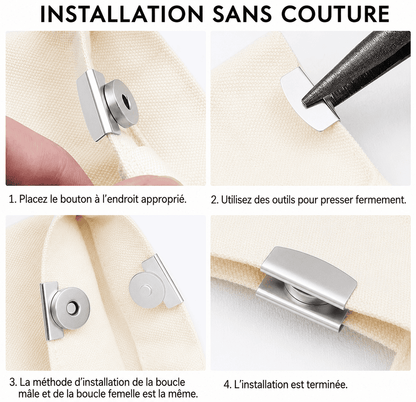 INSTALLATION SANS COUTURE

1. Placez le bouton à l'endroit approprié.

2. Utilisez des outils pour presser fermement.

3. La méthode d'installation de la boucle mâle et de la boucle femelle est la même.

4. L'installation est terminée.