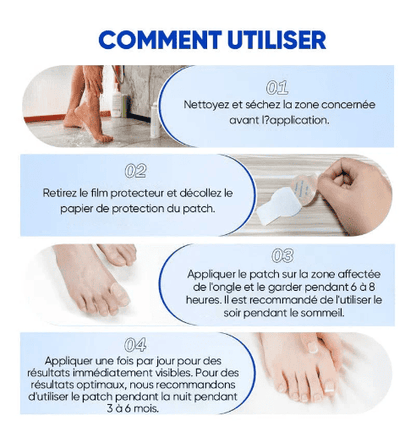 COMMENT UTILISER

01
Nettoyez et séchez la zone concernée avant l?application.

02
Retirez le film protecteur et décollez le papier de protection du patch.

03
Appliquer le patch sur la zone affectée de l'ongle et le garder pendant 6 à 8 heures. Il est recommandé de l'utiliser le soir pendant le sommeil.

04
Appliquer une fois par jour pour des résultats immédiatement visibles. Pour des résultats optimaux, nous recommandons d'utiliser le patch pendant la nuit pendant 3 à 6 mois.